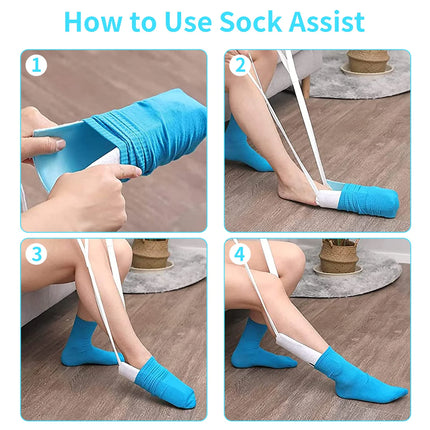 How to Use Sock Assist

1

2

3

4