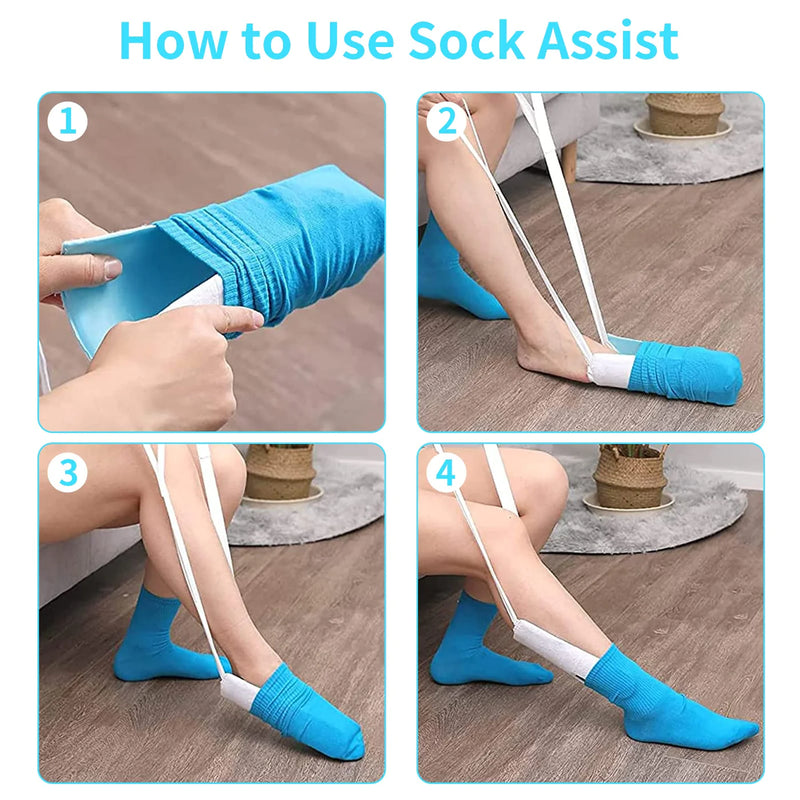 How to Use Sock Assist

1

2

3

4