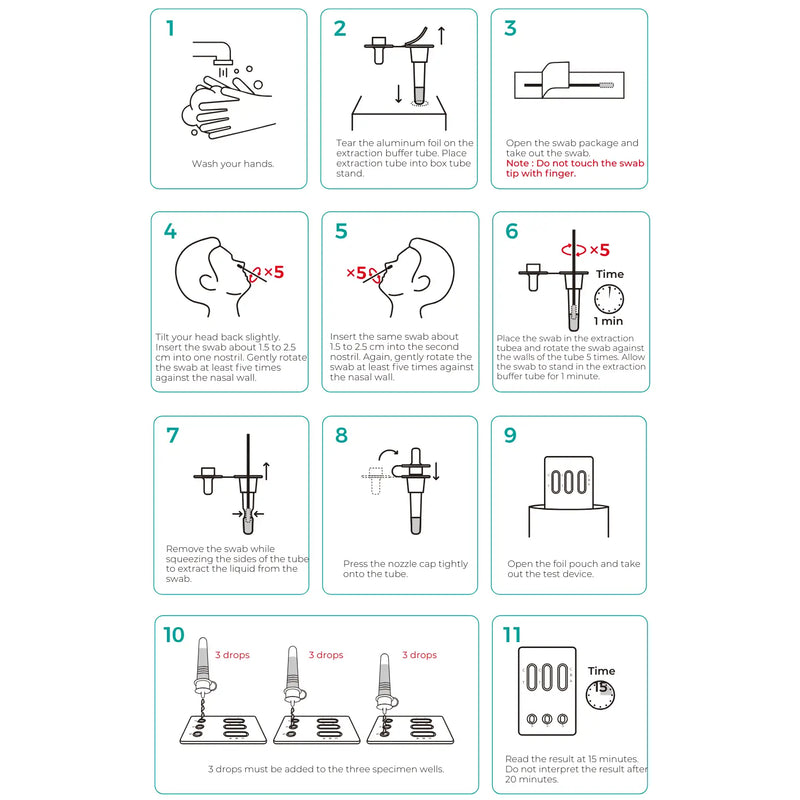 1

Wash your hands.

2

Tear the aluminum foil on the extraction buffer tube. Place extraction tube into box tube stand.

3

Open the swab package and take out the swab.
Note : Do not touch the swab tip with finger.

4

×5

Tilt your head back slightly. Insert the swab about 1.5 to 2.5 cm into one nostril. Gently rotate the swab at least five times against the nasal wall.

5

×5

Insert the same swab about 1.5 to 2.5 cm into the second nostril. Again, gently rotate the swab at least five times against the nasal wall.

6

×5

Time

1 min

Place the swab in the extraction tubea and rotate the swab against the walls of the tube 5 times. Allow the swab to stand in the extraction buffer tube for 1 minute.

7

Remove the swab while squeezing the sides of the tube to extract the liquid from the swab.

8

Press the nozzle cap tightly onto the tube.

9

Open the foil pouch and take out the test device.

10

3 drops

3 drops

3 drops

3 drops must be added to the three specimen wells.

11

Time

15

Read the result at 15 minutes. Do not interpret the result after 20 minutes.